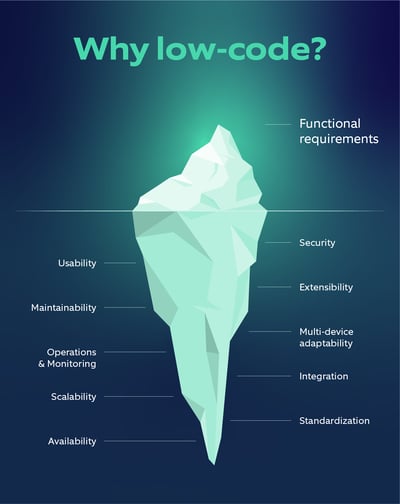 Why low-code?

Functional requirements

Security

Usability

Extensibility

Maintainability

Multi-device adaptability

Operations & Monitoring

Integration

Scalability

Standardization

Availability