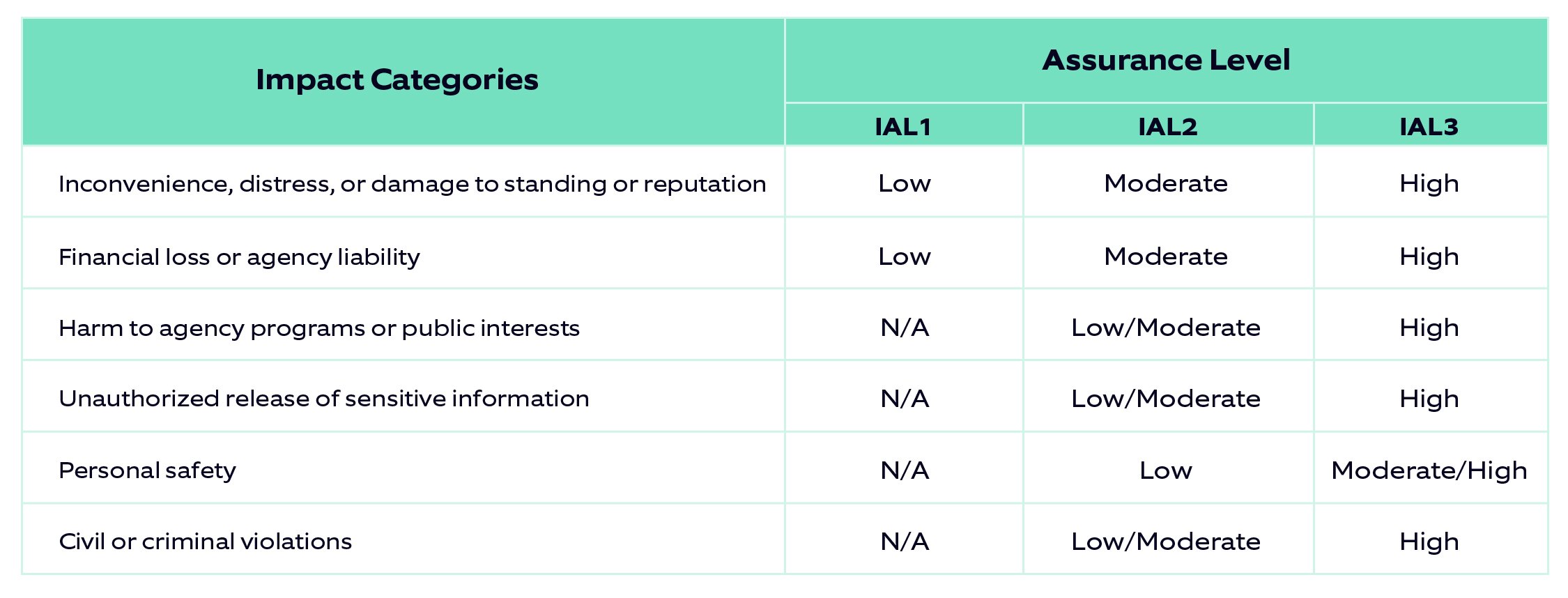 | Impact Categories | Assurance Level | | |
|---|---|---|---|
| | IAL1 | IAL2 | IAL3 |
| Inconvenience, distress, or damage to standing or reputation | Low | Moderate | High |
| Financial loss or agency liability | Low | Moderate | High |
| Harm to agency programs or public interests | N/A | Low/Moderate | High |
| Unauthorized release of sensitive information | N/A | Low/Moderate | High |
| Personal safety | N/A | Low | Moderate/High |
| Civil or criminal violations | N/A | Low/Moderate | High |