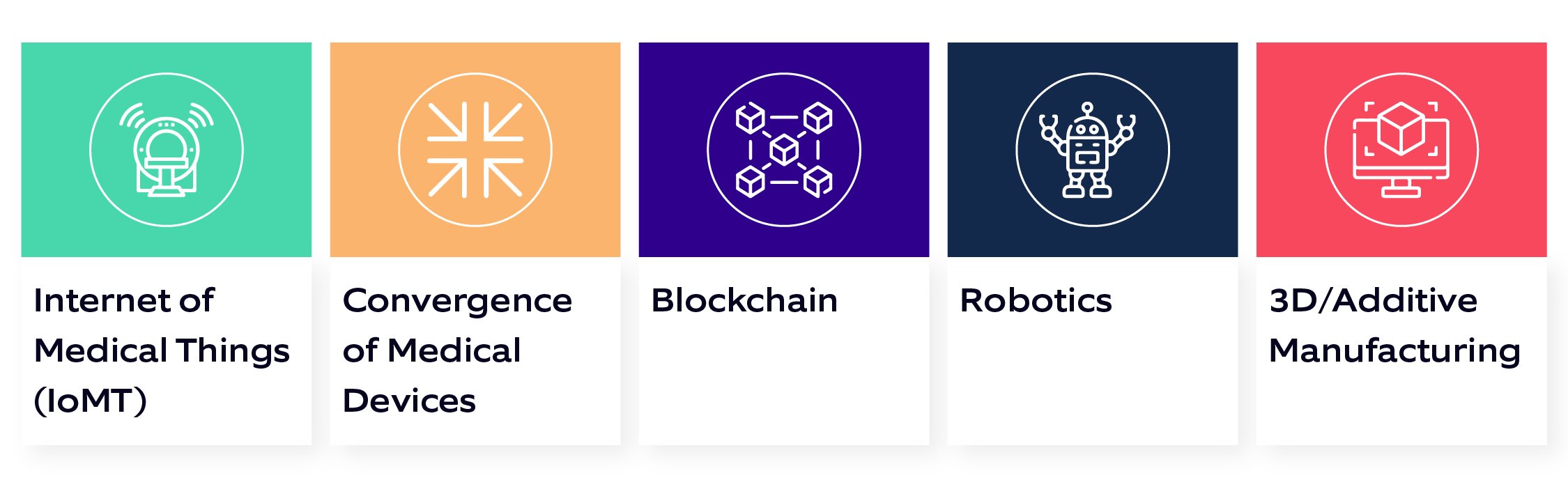 Internet of Medical Things (IoMT)

Convergence of Medical Devices

Blockchain

Robotics

3D/Additive Manufacturing