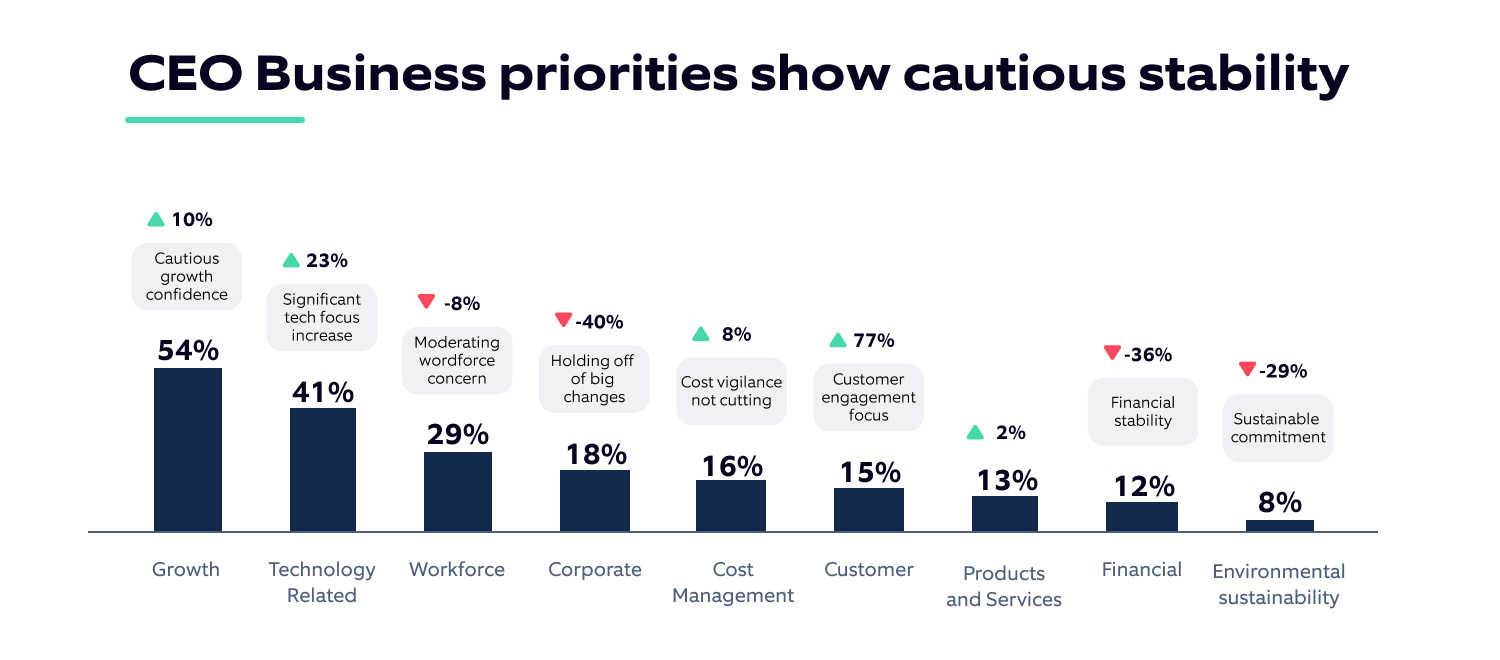 CEO Business priorities show cautious stability

10%
Cautious growth confidence
54%
Growth

23%
Significant tech focus increase
41%
Technology Related

-8%
Moderating wordforce concern
29%
Workforce

-40%
Holding off of big changes
18%
Corporate

8%
Cost vigilance not cutting
16%
Cost Management

77%
Customer engagement focus
15%
Customer

2%
13%
Products and Services

-36%
Financial stability
12%
Financial

-29%
Sustainable commitment
8%
Environmental sustainability